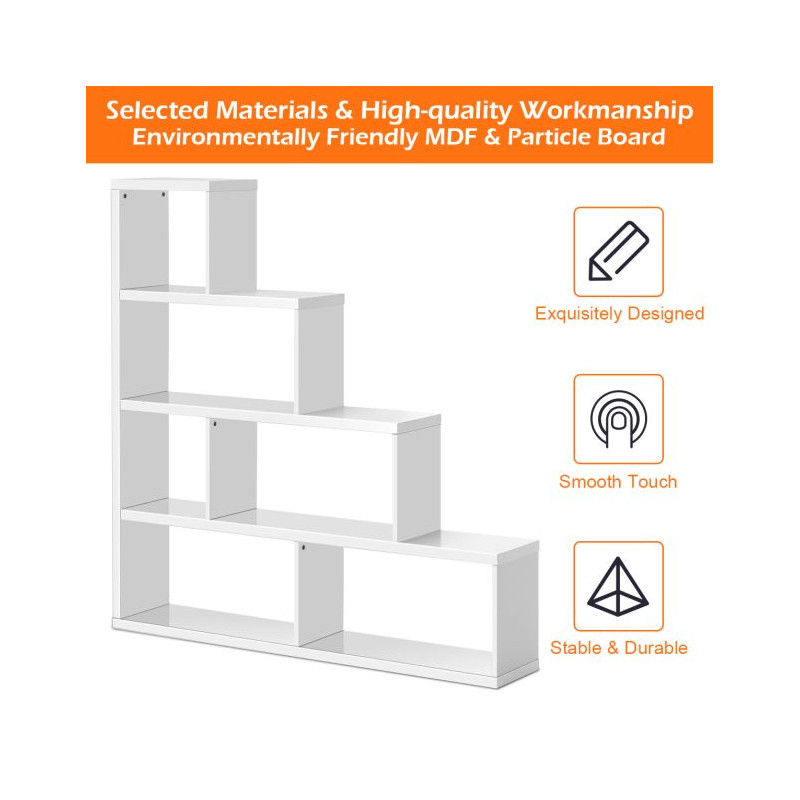 Selected Materials & High-quality Workmanship
Environmentally Friendly MDF & Particle Board

Exquisitely Designed

Smooth Touch

Stable & Durable