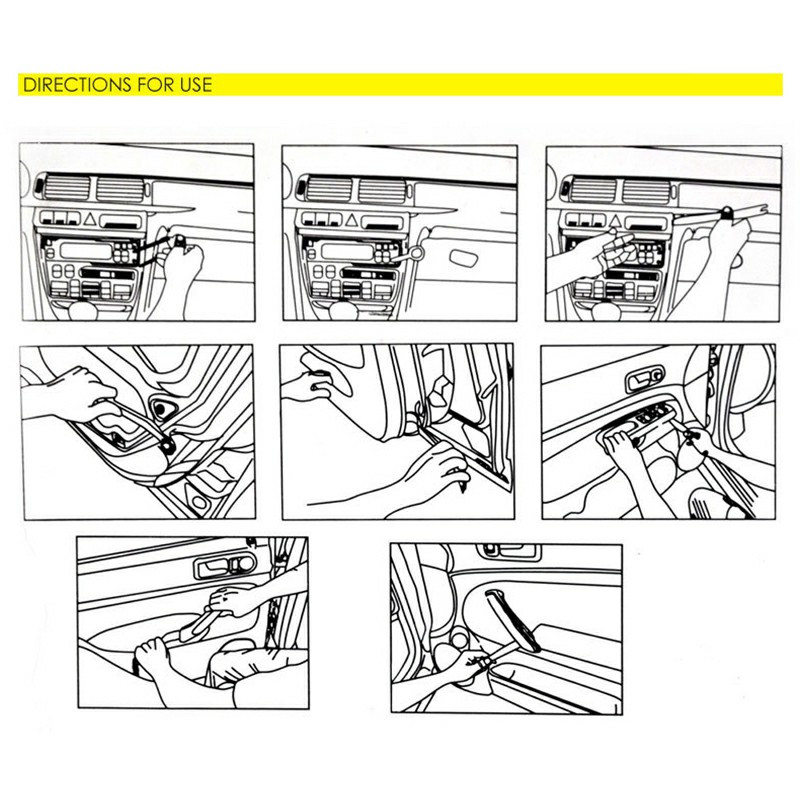 DIRECTIONS FOR USE