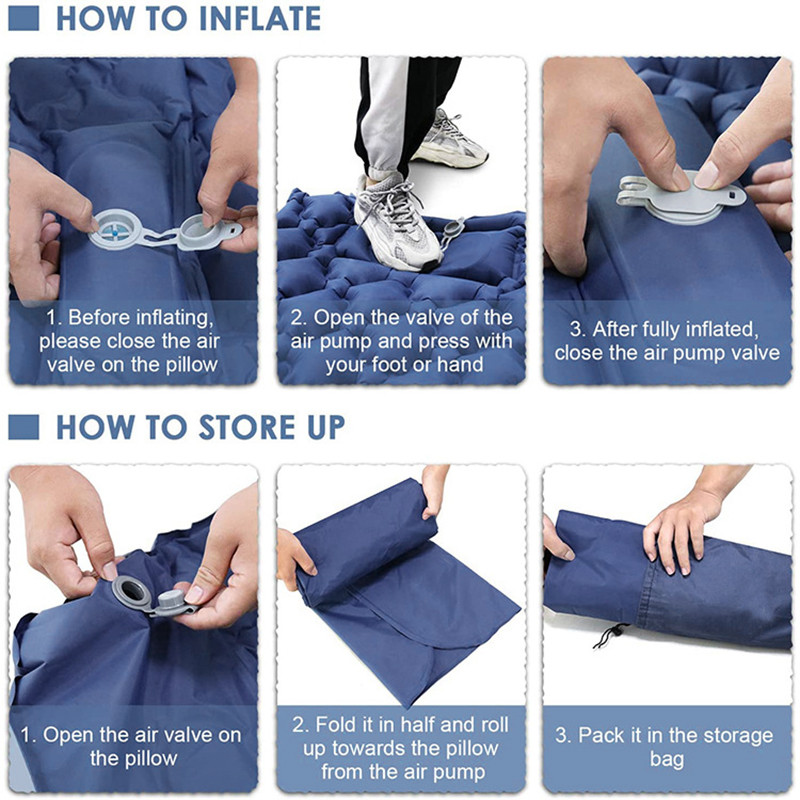 HOW TO INFLATE

1. Before inflating, please close the air valve on the pillow

2. Open the valve of the air pump and press with your foot or hand

3. After fully inflated, close the air pump valve

HOW TO STORE UP

1. Open the air valve on the pillow

2. Fold it in half and roll up towards the pillow from the air pump

3. Pack it in the storage bag