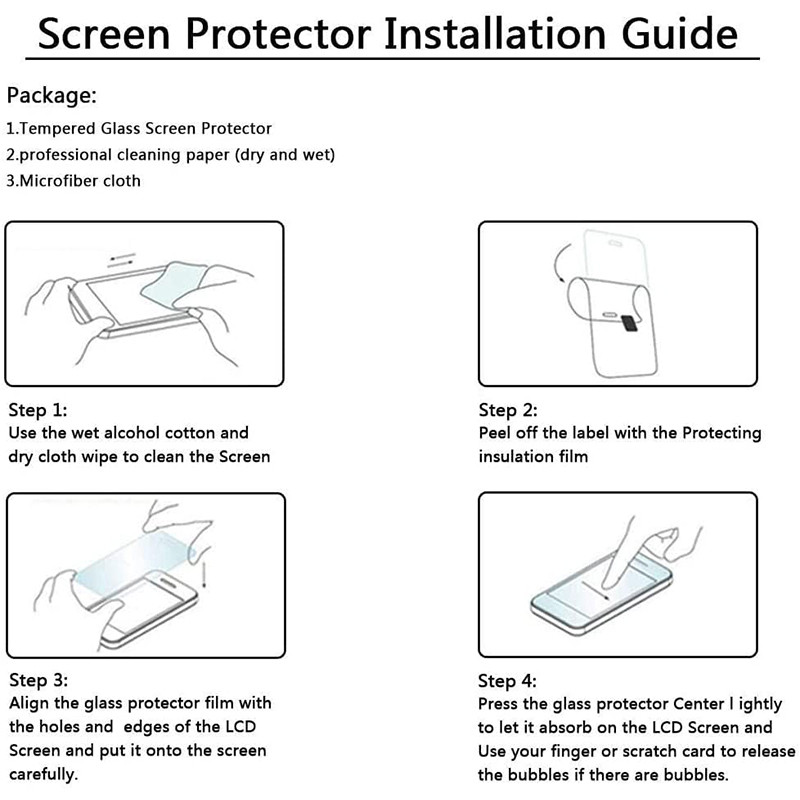 Screen Protector Installation Guide

Package:
1.Tempered Glass Screen Protector
2.professional cleaning paper (dry and wet)
3.Microfiber cloth

Step 1:
Use the wet alcohol cotton and dry cloth wipe to clean the Screen

Step 2:
Peel off the label with the Protecting insulation film

Step 3:
Align the glass protector film with the holes and edges of the LCD Screen and put it onto the screen carefully.

Step 4:
Press the glass protector Center l ightly to let it absorb on the LCD Screen and Use your finger or scratch card to release the bubbles if there are bubbles.