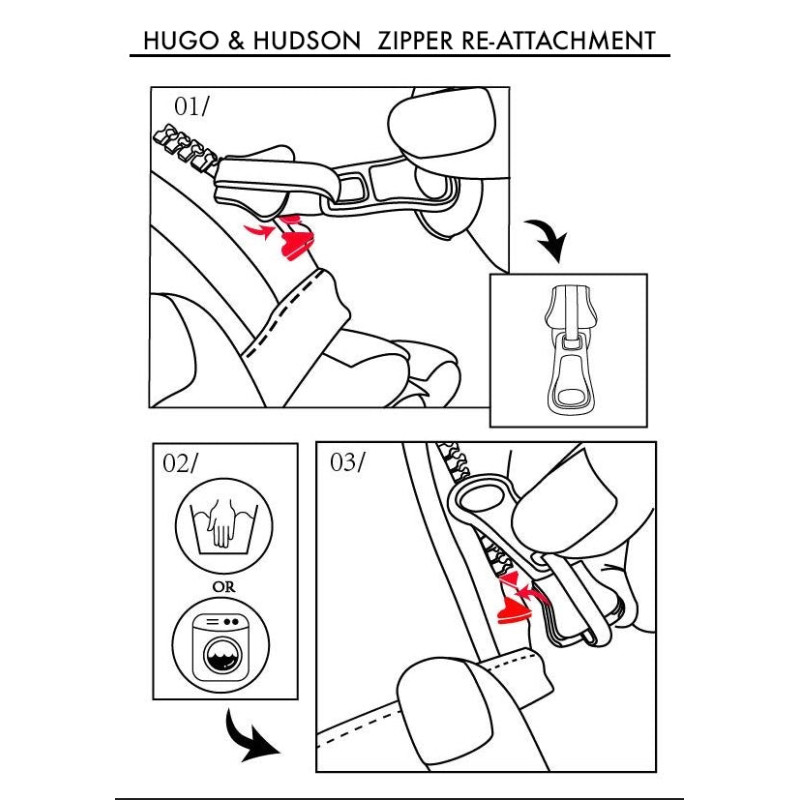 HUGO & HUDSON ZIPPER RE-ATTACHMENT

01/

02/

OR

03/