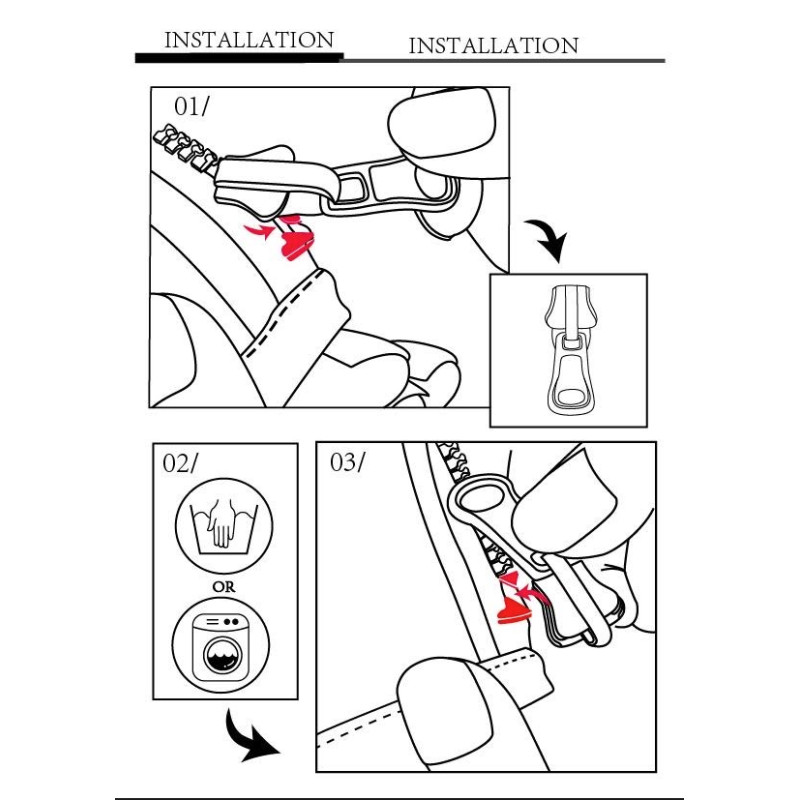 INSTALLATION INSTALLATION

01/

02/

OR

03/