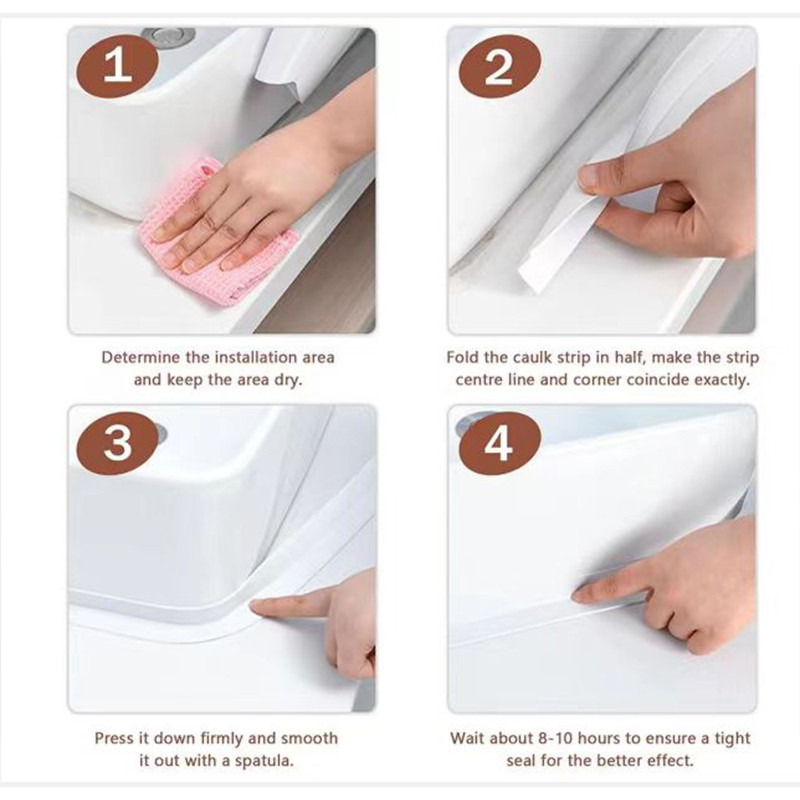 1

Determine the installation area and keep the area dry.

2

Fold the caulk strip in half, make the strip centre line and corner coincide exactly.

3

Press it down firmly and smooth it out with a spatula.

4

Wait about 8-10 hours to ensure a tight seal for the better effect.