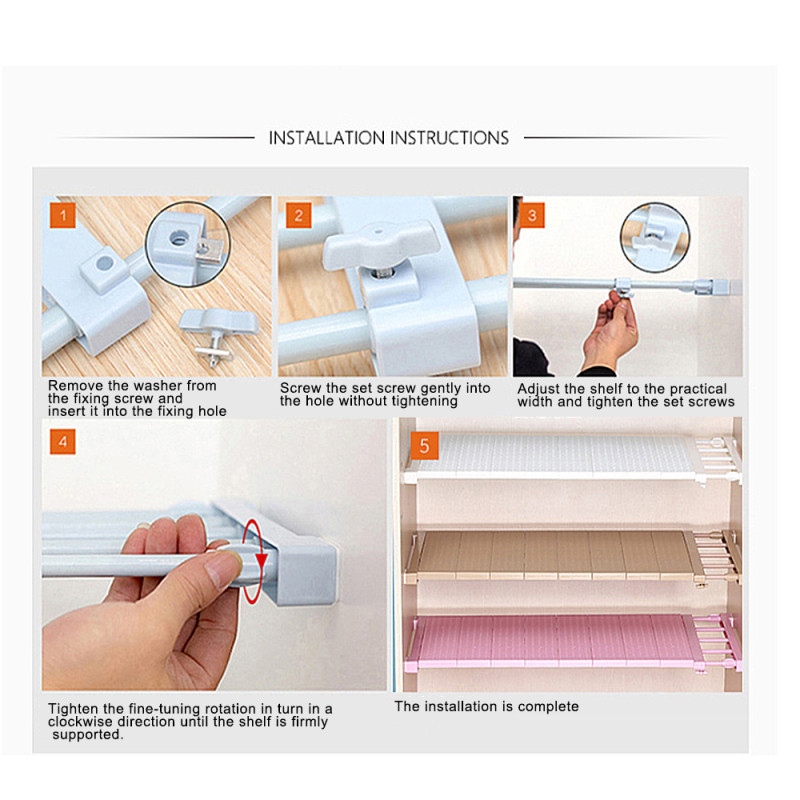 INSTALLATION INSTRUCTIONS

1

Remove the washer from the fixing screw and insert it into the fixing hole

2

Screw the set screw gently into the hole without tightening

3

Adjust the shelf to the practical width and tighten the set screws

4

Tighten the fine-tuning rotation in turn in a clockwise direction until the shelf is firmly supported.

5

The installation is complete