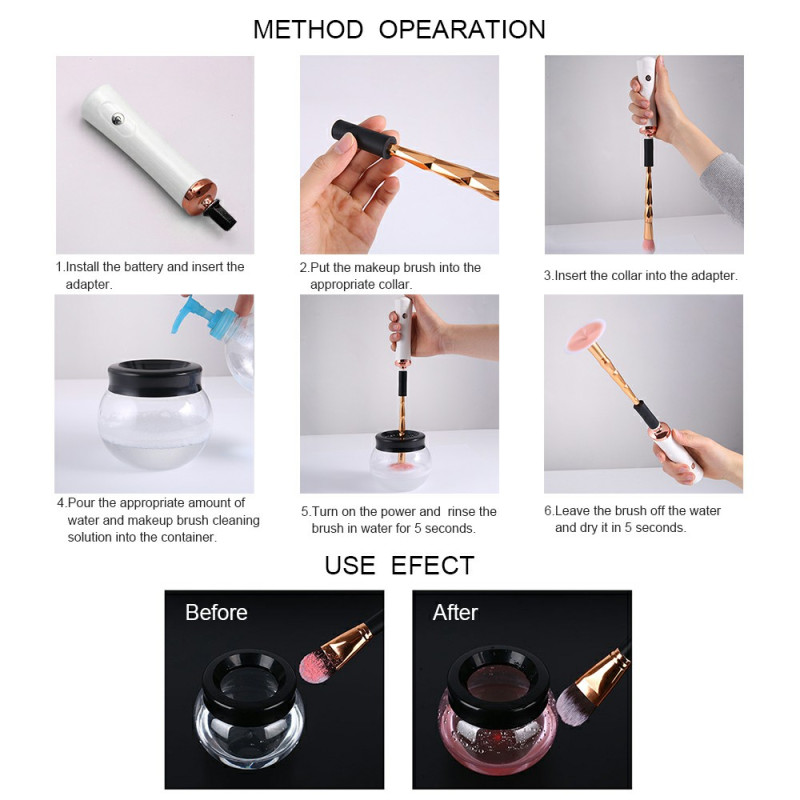 METHOD OPEARATION

1.Install the battery and insert the adapter.

2.Put the makeup brush into the appropriate collar.

3.Insert the collar into the adapter.

4.Pour the appropriate amount of water and makeup brush cleaning solution into the container.

5.Turn on the power and rinse the brush in water for 5 seconds.

6.Leave the brush off the water and dry it in 5 seconds.

USE EFECT

Before

After