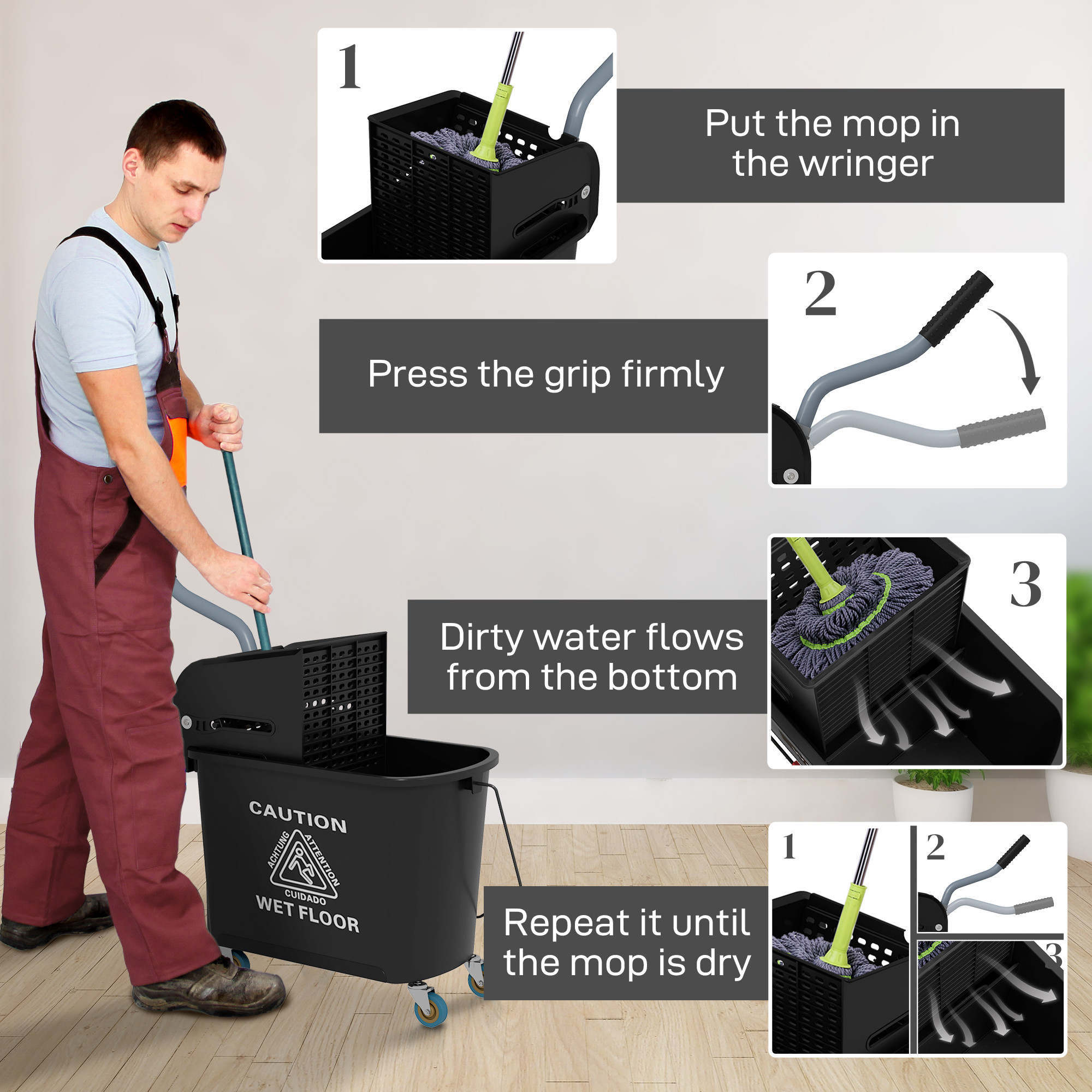 1

Put the mop in the wringer

2

Press the grip firmly

3

Dirty water flows from the bottom

CAUTION

ACHTUNG ATTENTION

CUIDADO

WET FLOOR

Repeat it until the mop is dry

1

2

3