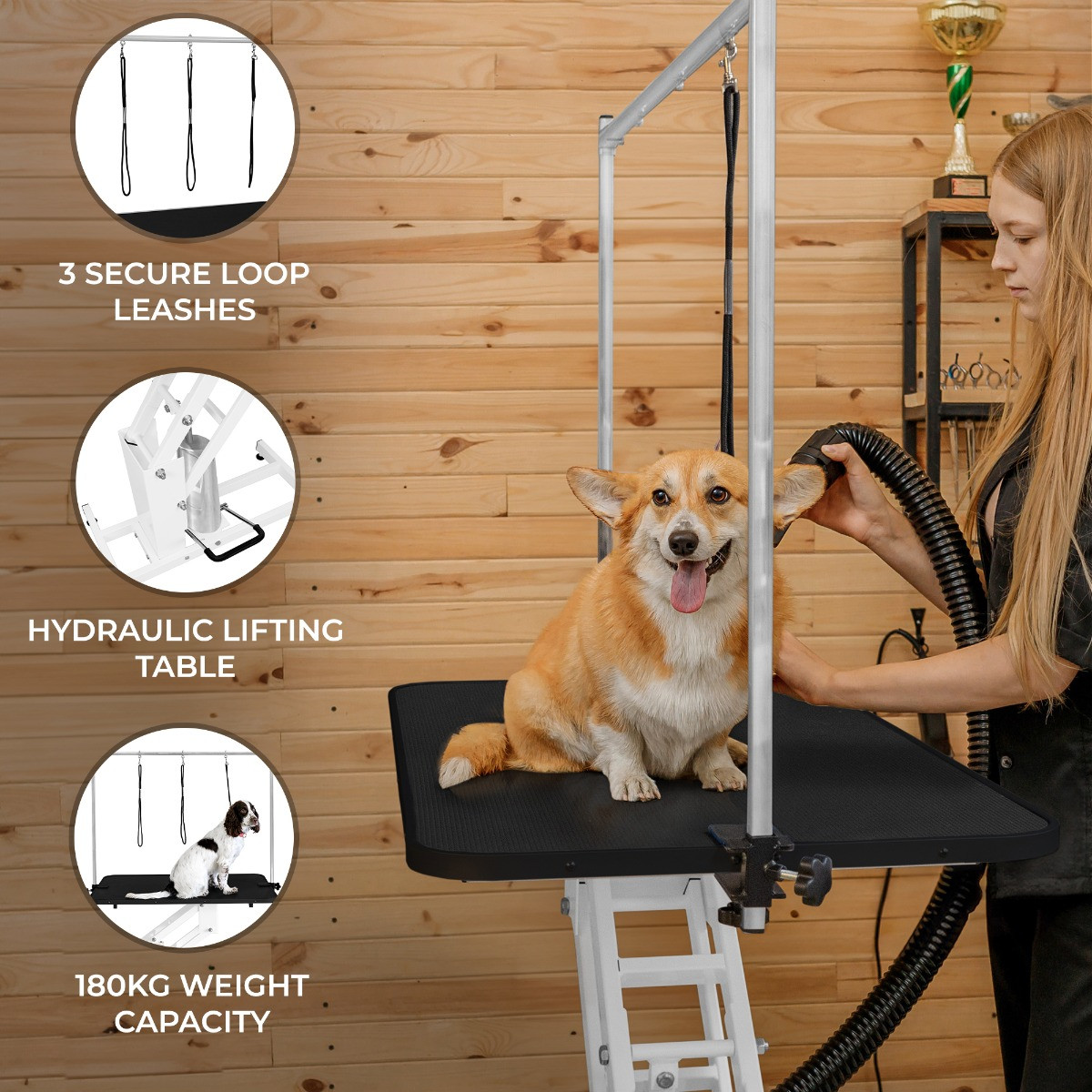 3 SECURE LOOP LEASHES

HYDRAULIC LIFTING TABLE

180KG WEIGHT CAPACITY