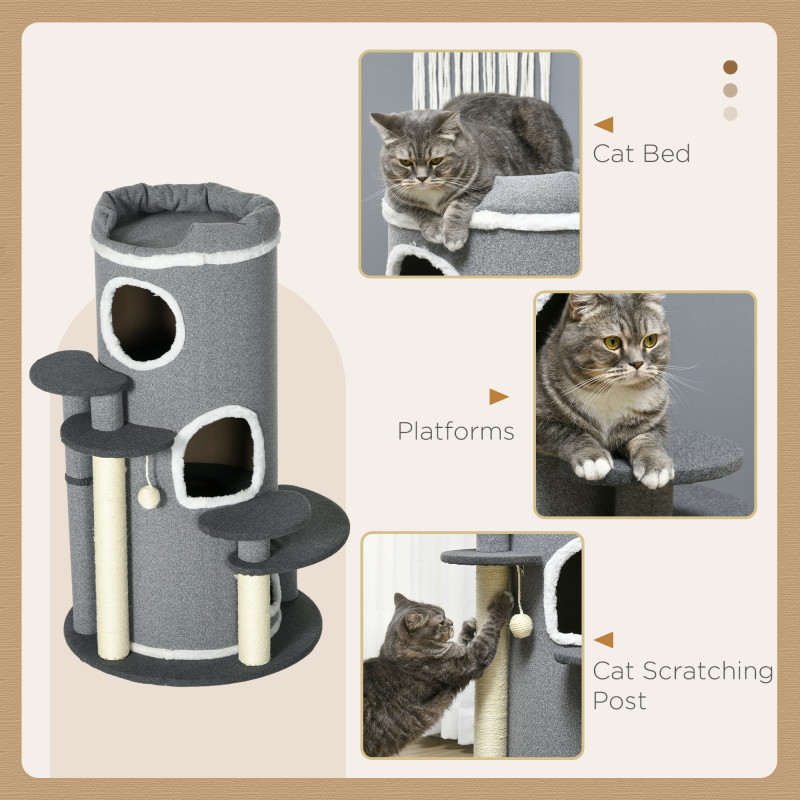 Cat Bed

Platforms

Cat Scratching Post