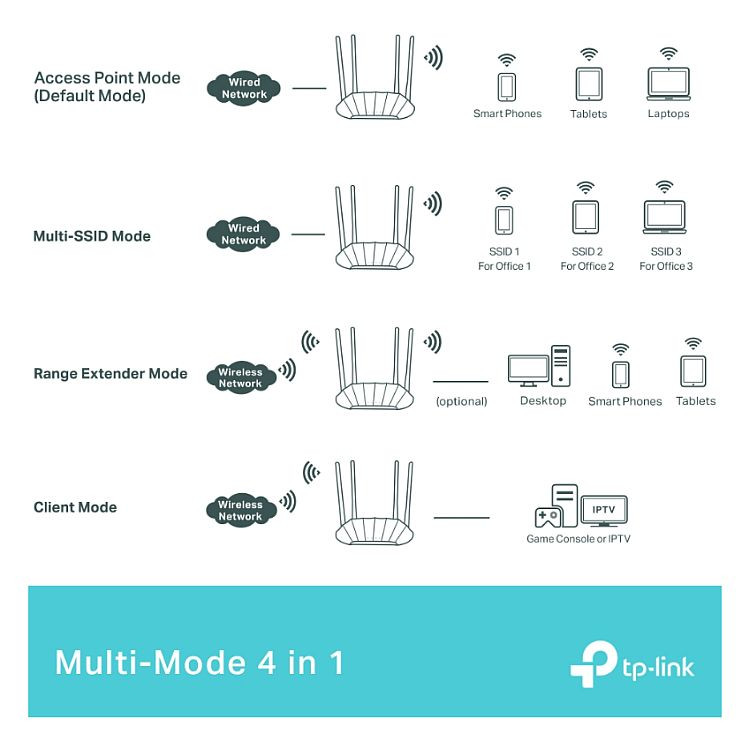 Access Point Mode
(Default Mode)

Wired Network

Smart Phones

Tablets

Laptops

Multi-SSID Mode

Wired Network

SSID 1
For Office 1

SSID 2
For Office 2

SSID 3
For Office 3

Range Extender Mode

Wireless Network

(optional)

Desktop

Smart Phones

Tablets

Client Mode

Wireless Network

IPTV

Game Console or IPTV

Multi-Mode 4 in 1

tp-link