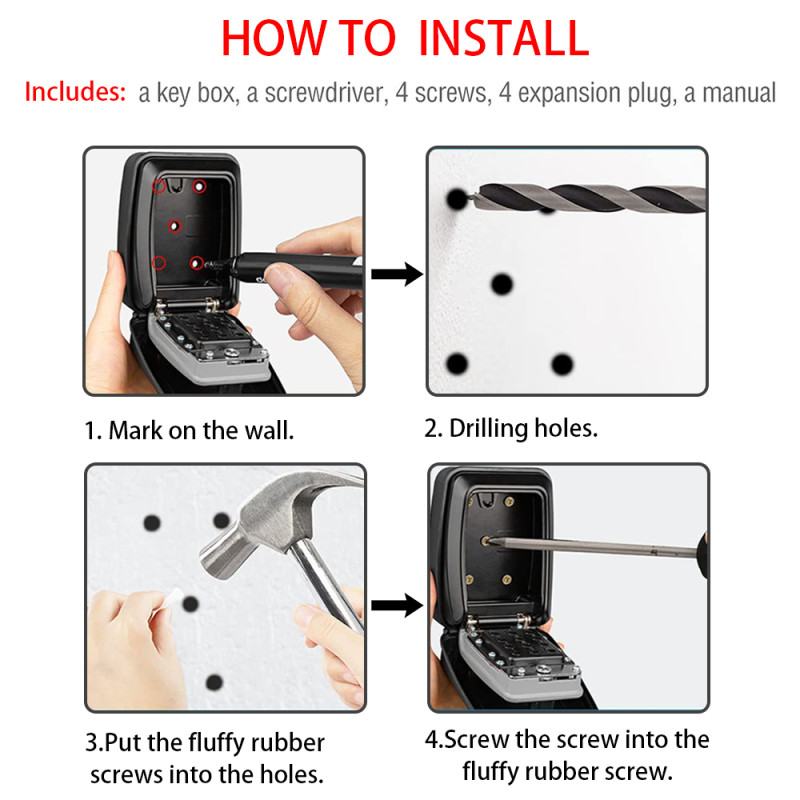 HOW TO  INSTALL

Includes: a key box, a screwdriver, 4 screws, 4 expansion plug, a manual

1. Mark on the wall.

2. Drilling holes.

3.Put the fluffy rubber screws into the holes.

4.Screw the screw into the fluffy rubber screw.