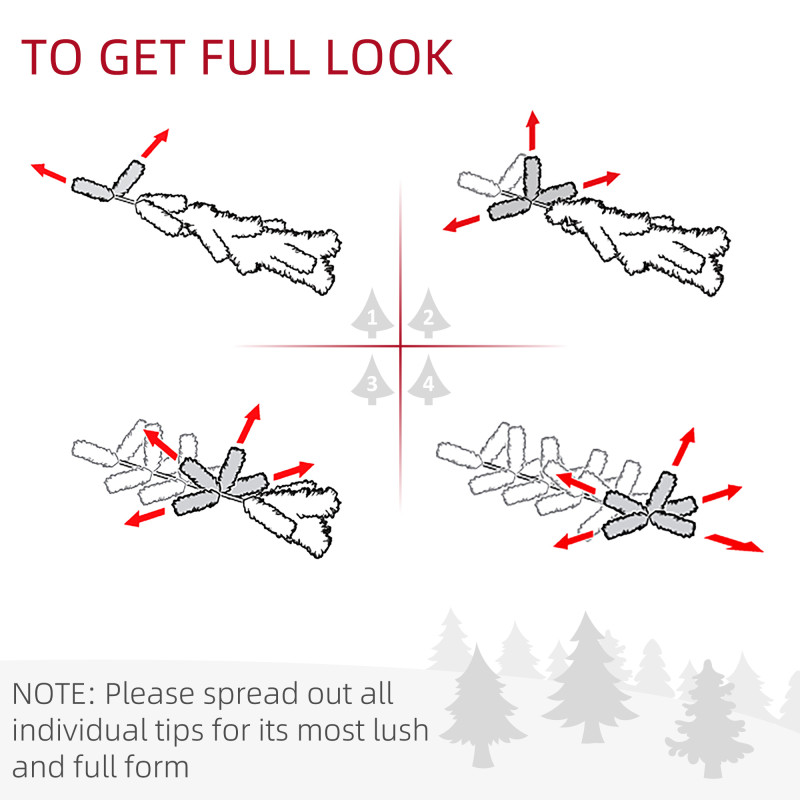 TO GET FULL LOOK

1 2 3 4

NOTE: Please spread out all individual tips for its most lush and full form