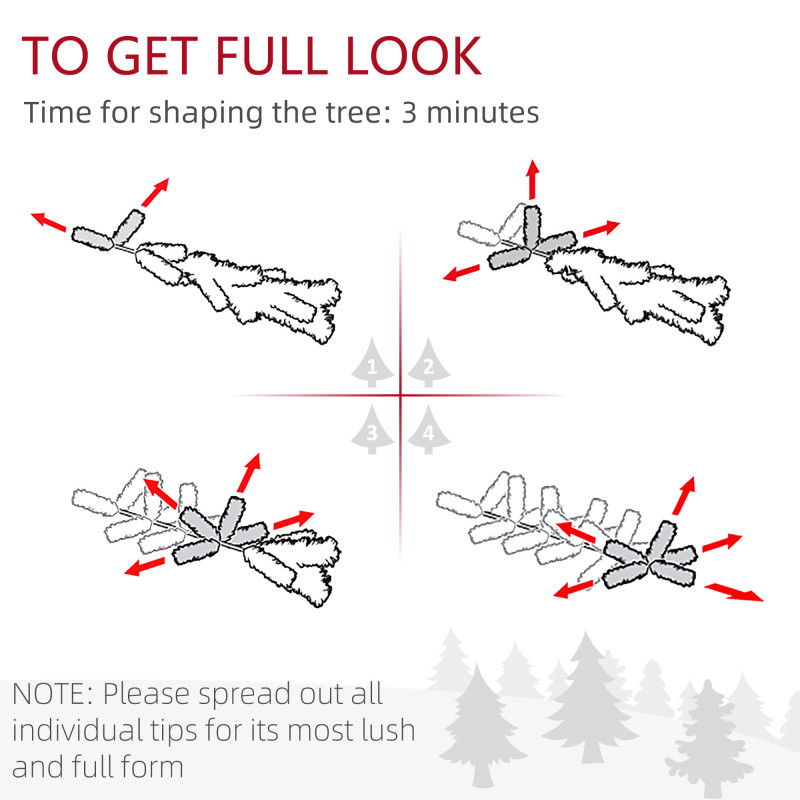 TO GET FULL LOOK

Time for shaping the tree: 3 minutes

1
2
3
4

NOTE: Please spread out all individual tips for its most lush and full form