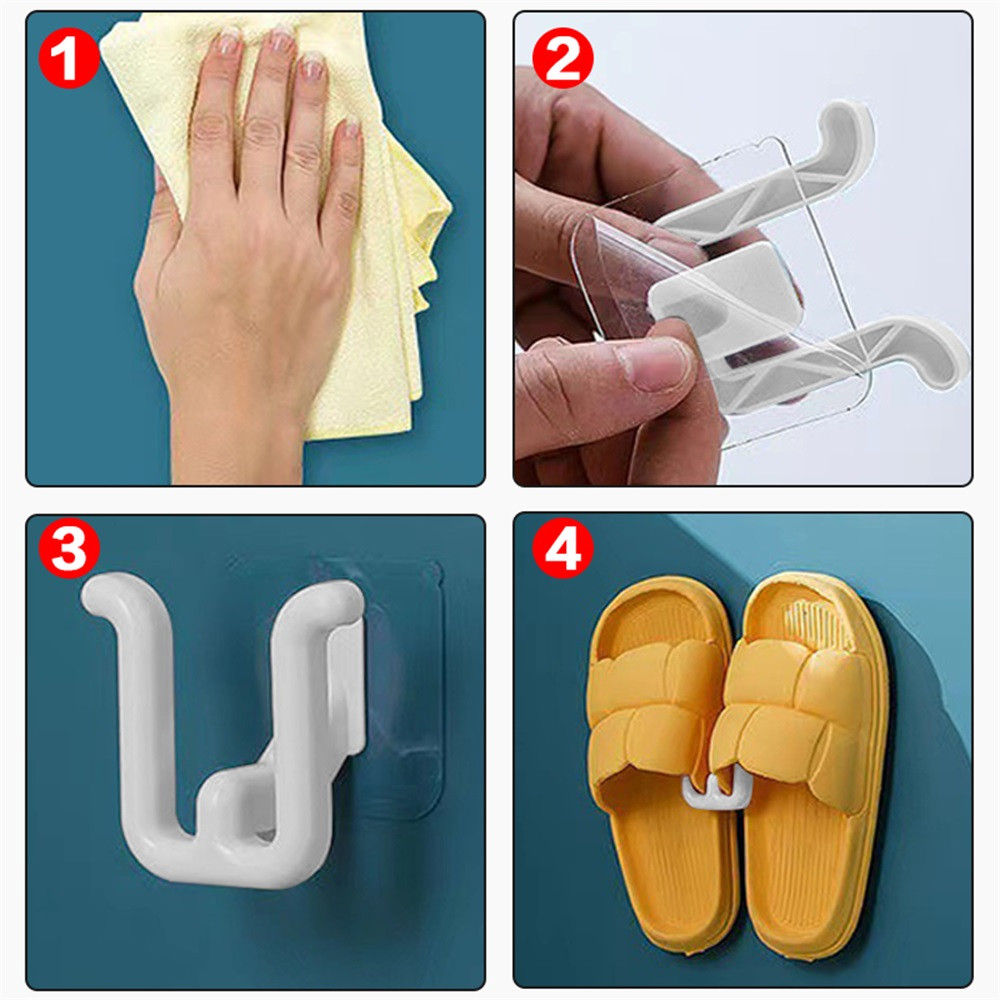 1
2
3
4