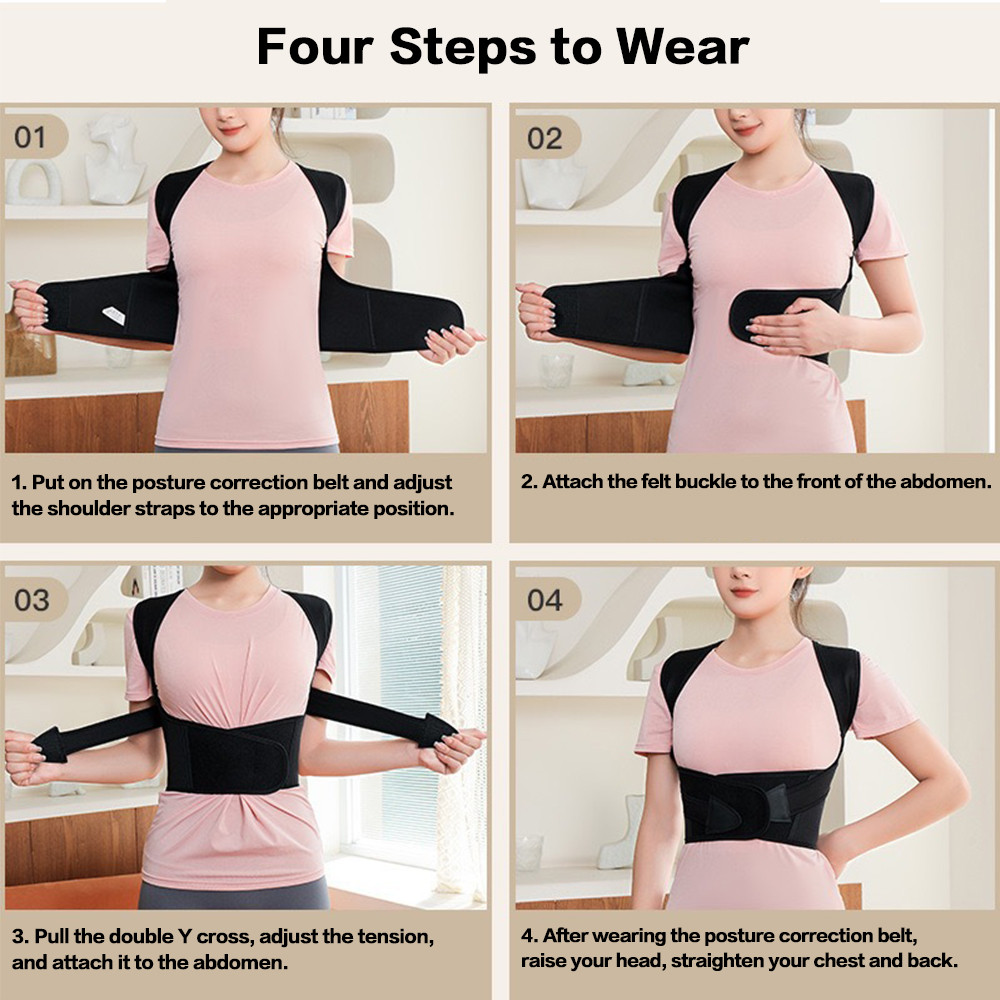 Four Steps to Wear

01

1. Put on the posture correction belt and adjust the shoulder straps to the appropriate position.

02

2. Attach the felt buckle to the front of the abdomen.

03

3. Pull the double Y cross, adjust the tension, and attach it to the abdomen.

04

4. After wearing the posture correction belt, raise your head, straighten your chest and back.