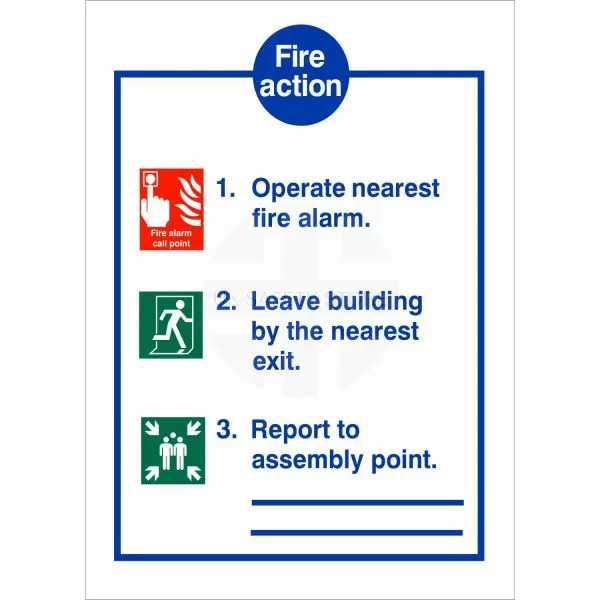 Fire action

Fire alarm call point

1. Operate nearest fire alarm.

2. Leave building by the nearest exit.

3. Report to assembly point.