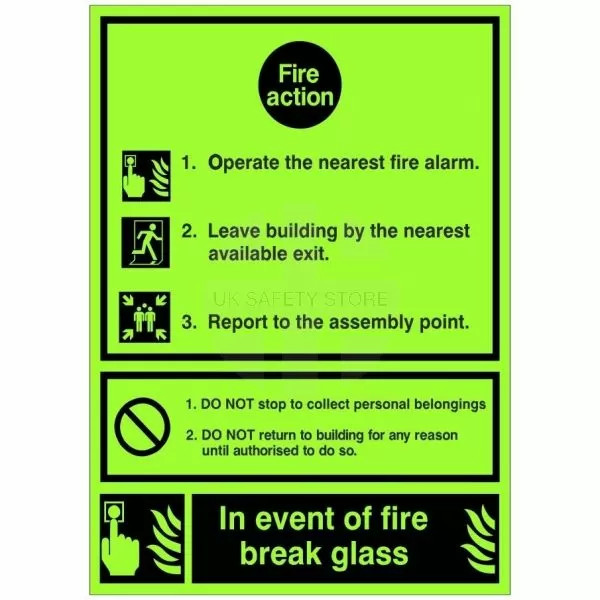 Fire action

1. Operate the nearest fire alarm.

2. Leave building by the nearest available exit.

UK SAFETY STORE

3. Report to the assembly point.

1. DO NOT stop to collect personal belongings

2. DO NOT return to building for any reason until authorised to do so.

In event of fire break glass