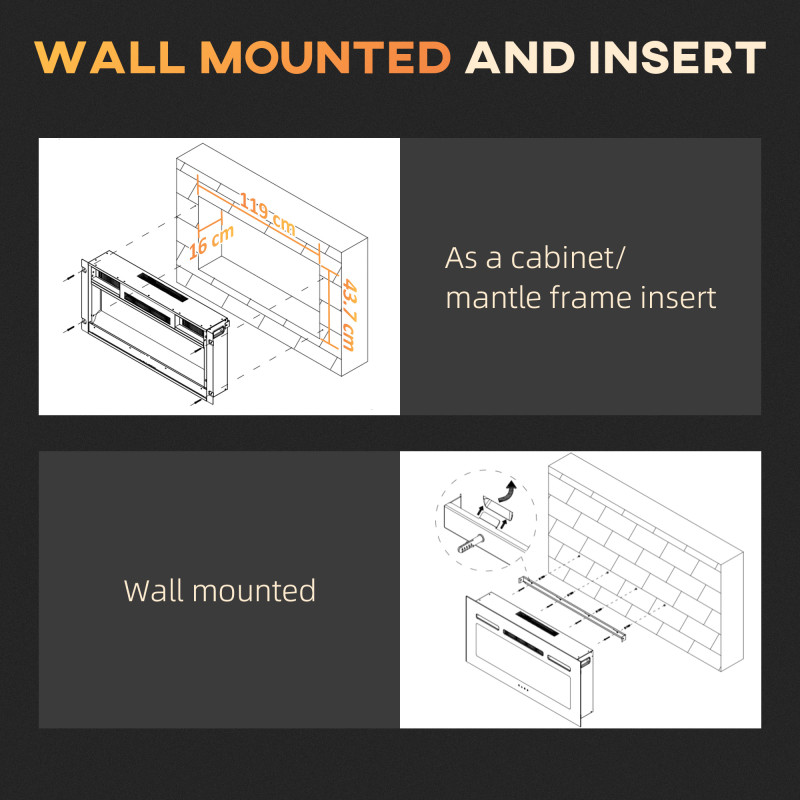 WALL MOUNTED AND INSERT

119 cm
16 cm
43.7 cm

As a cabinet/ mantle frame insert

Wall mounted