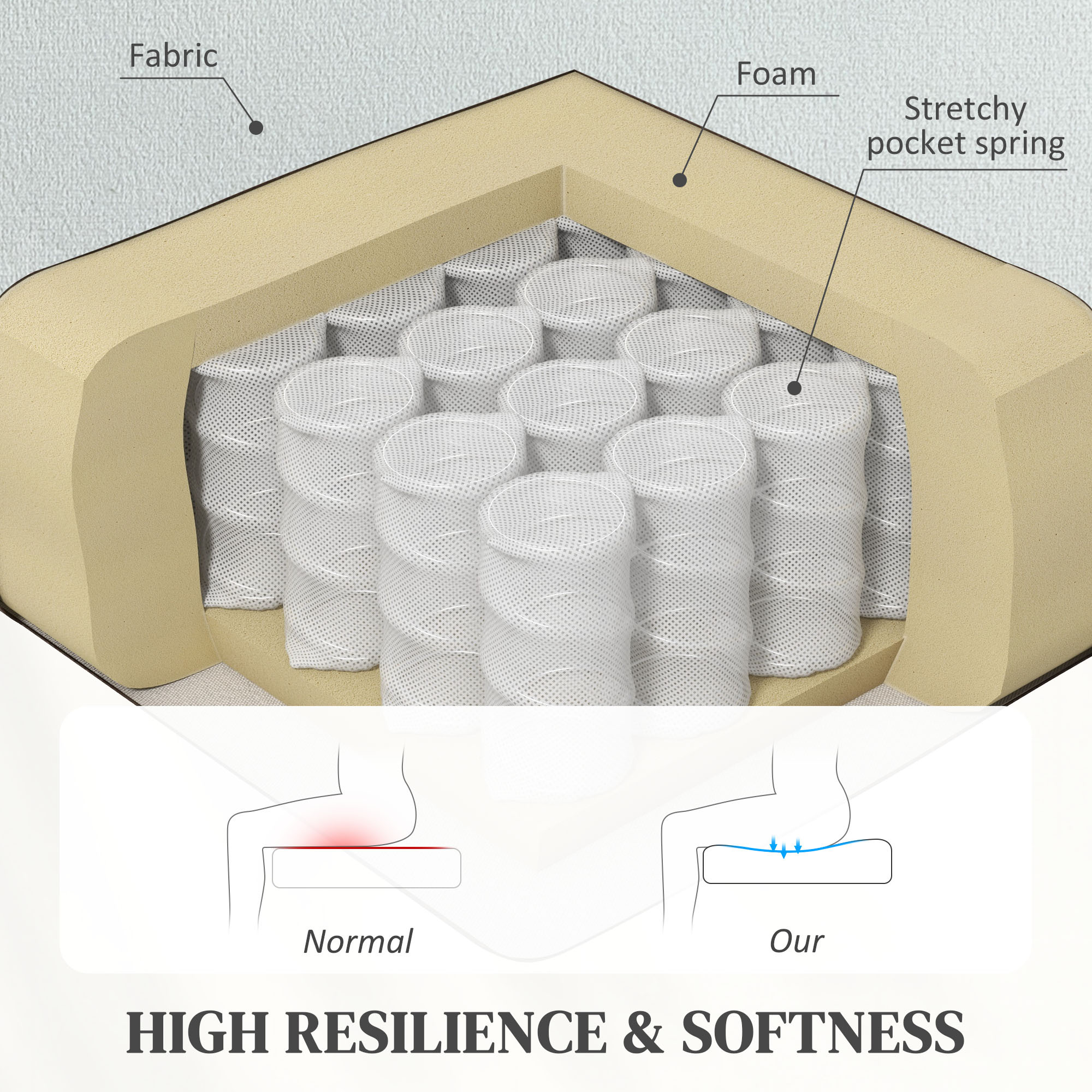 Fabric

Foam

Stretchy pocket spring

Normal

Our

HIGH RESILIENCE & SOFTNESS